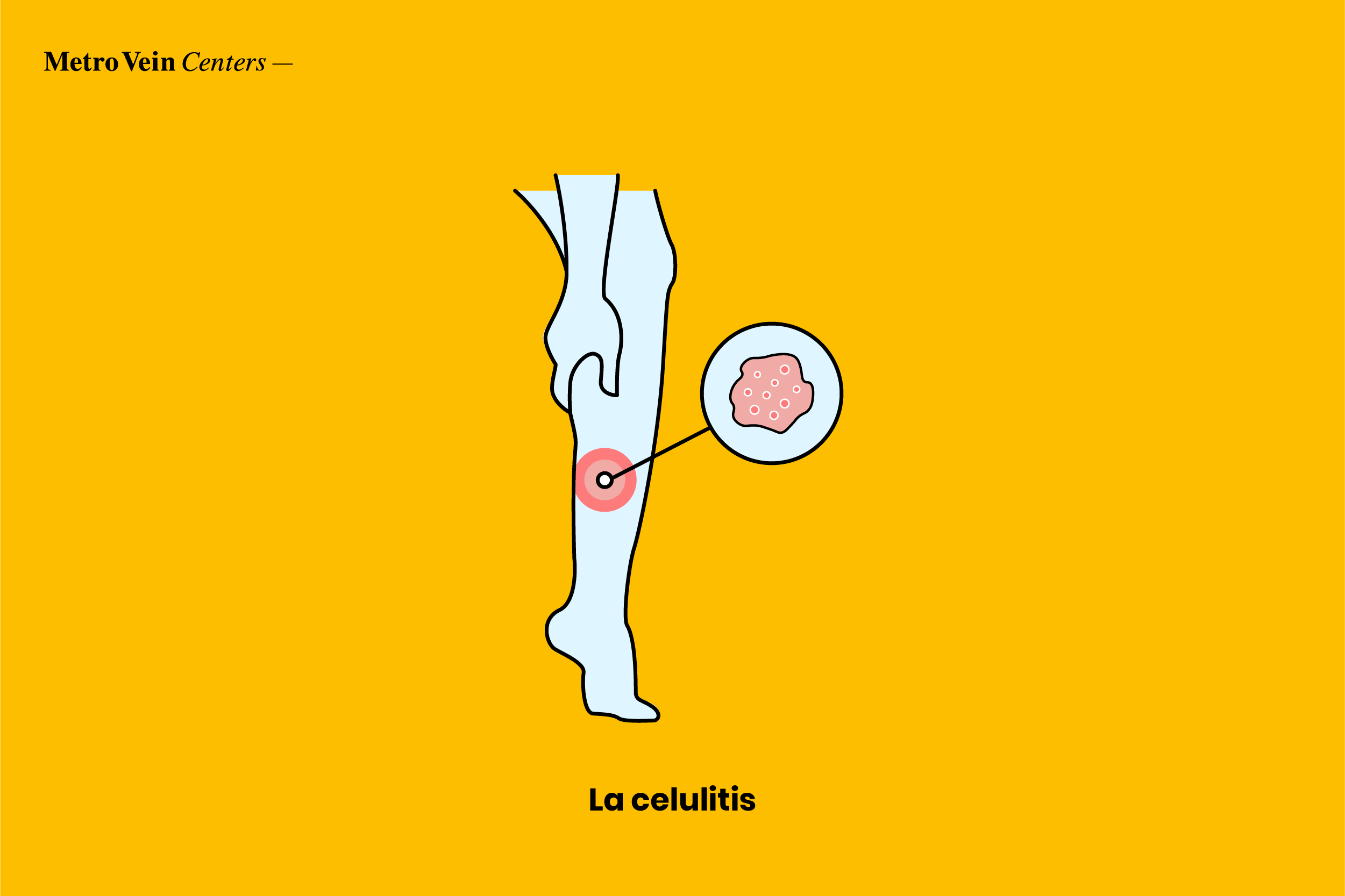 Metro Vein Centers —

La celulitis